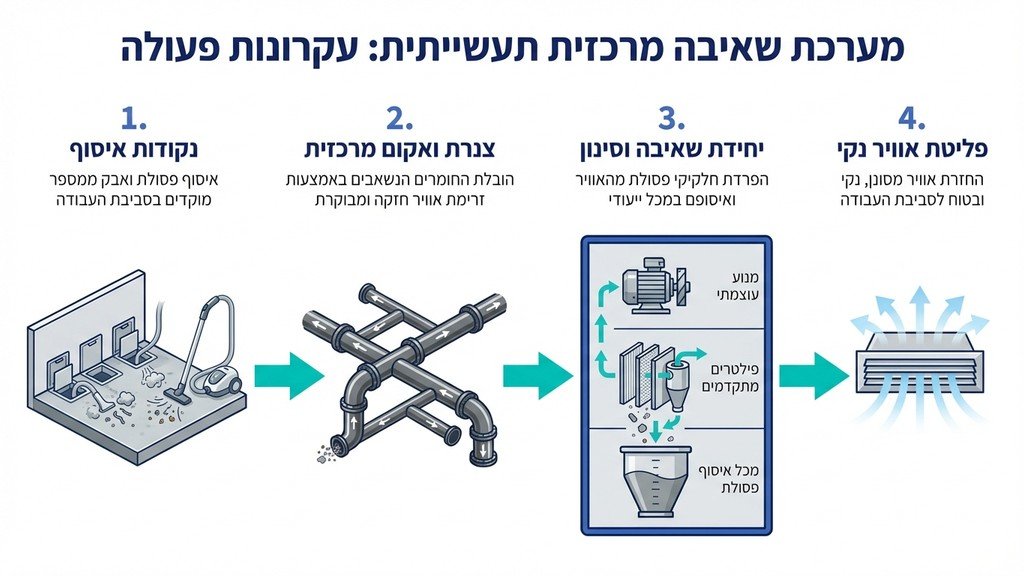 מערכת שאיבה מרכזית תעשייתית: עקרונות פעולה

1.
נקודות איסוף
איסוף פסולת ואבק ממספר מוקדים בסביבת העבודה

2.
צנרת ואקום מרכזית
הובלת החומרים הנשאבים באמצעות זרימת אוויר חזקה ומבוקרת

3.
יחידת שאיבה וסינון
הפרדת חלקיקי פסולת מהאוויר ואיסופם במכל ייעודי

מנוע עוצמתי
פילטרים מתקדמים
מכל איסוף פסולת

4.
פליטת אוויר נקי
החזרת אוויר מסונן, נקי ובטוח לסביבת העבודה